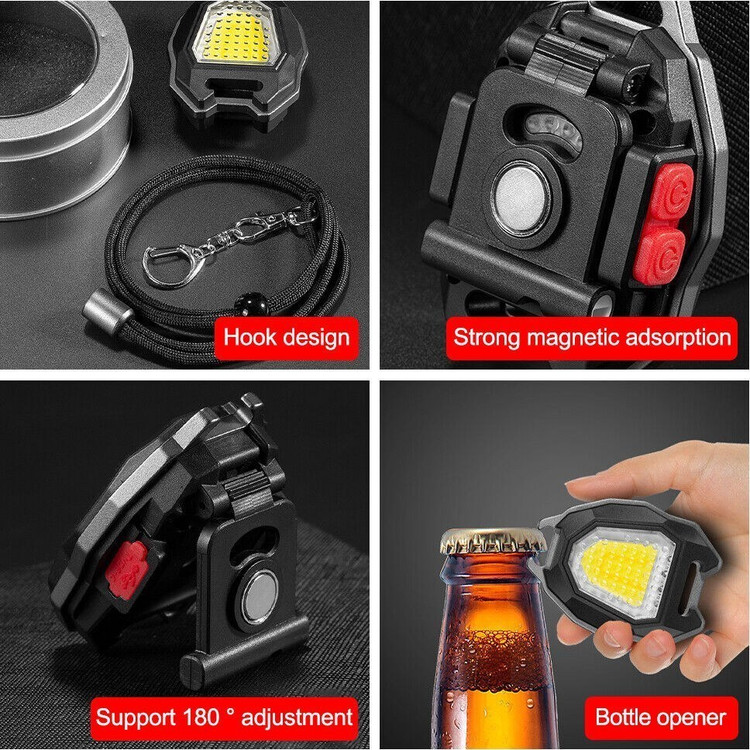 Hook design

Strong magnetic adsorption

Support 180 ° adjustment

Bottle opener