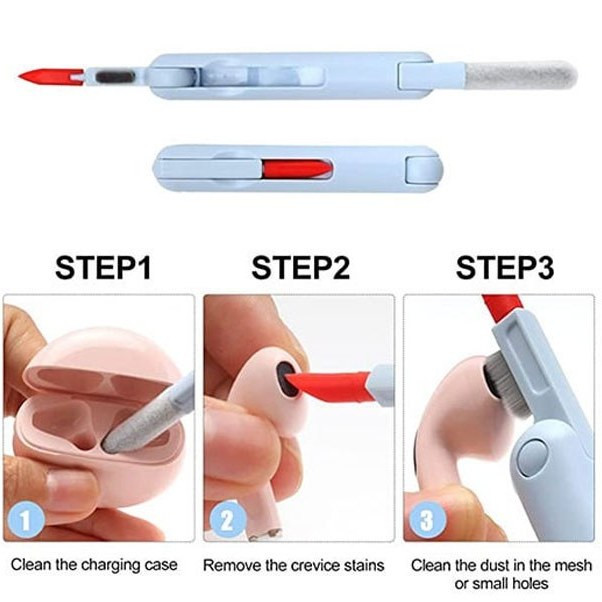 STEP1

1

Clean the charging case

STEP2

2

Remove the crevice stains

STEP3

3

Clean the dust in the mesh or small holes