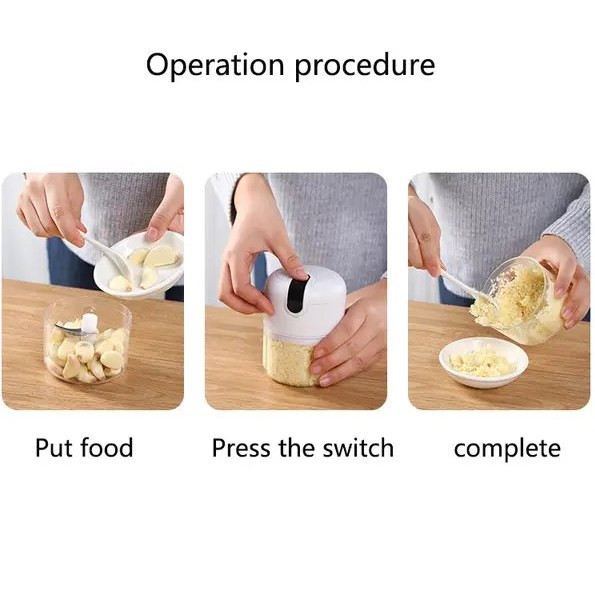 Operation procedure

Put food

Press the switch

complete