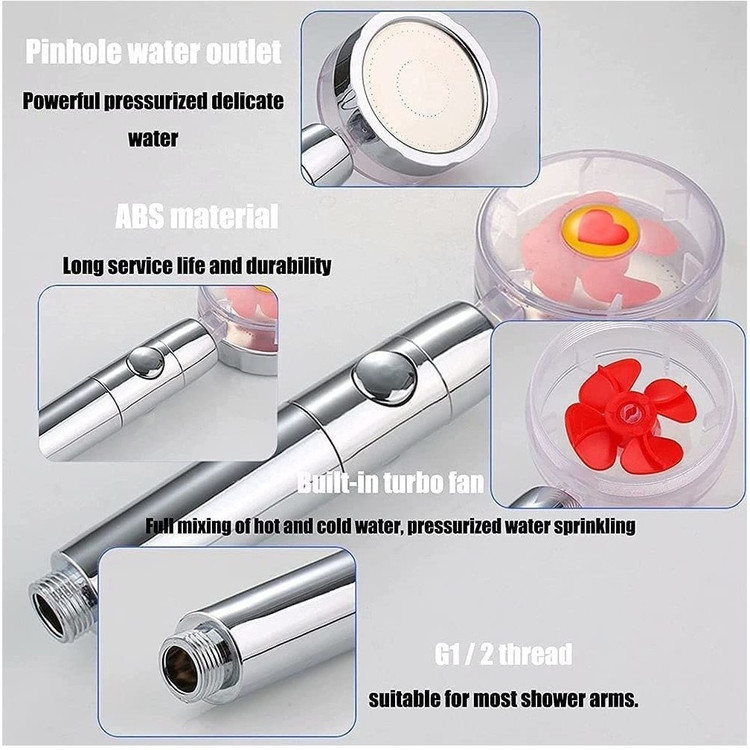 Pinhole water outlet
Powerful pressurized delicate water

ABS material
Long service life and durability

Built-in turbo fan
Full mixing of hot and cold water, pressurized water sprinkling

G1 / 2 thread
suitable for most shower arms.