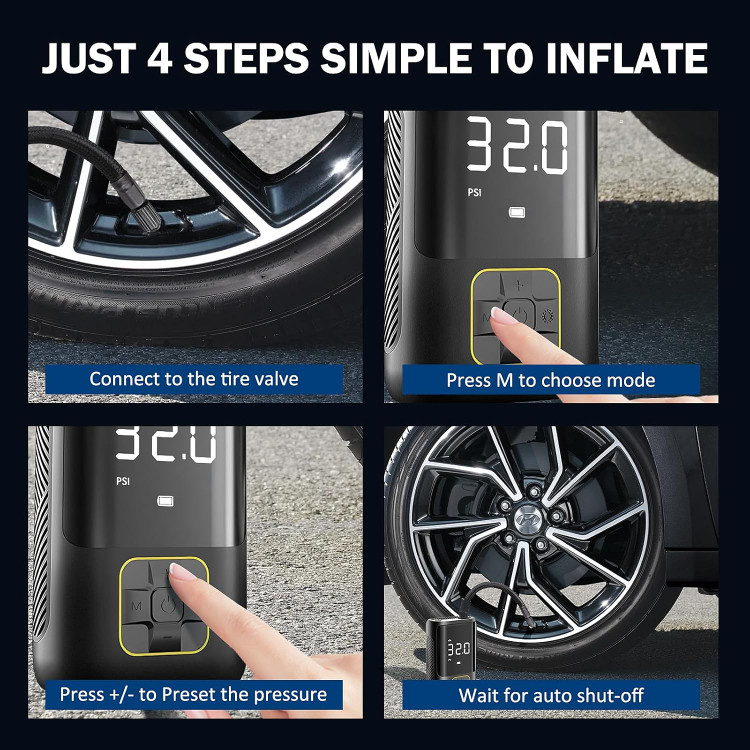 JUST 4 STEPS SIMPLE TO INFLATE

Connect to the tire valve

32.0
PSI
+
M
Press M to choose mode

32.0
PSI
M
Press +/- to Preset the pressure

32.0
Wait for auto shut-off