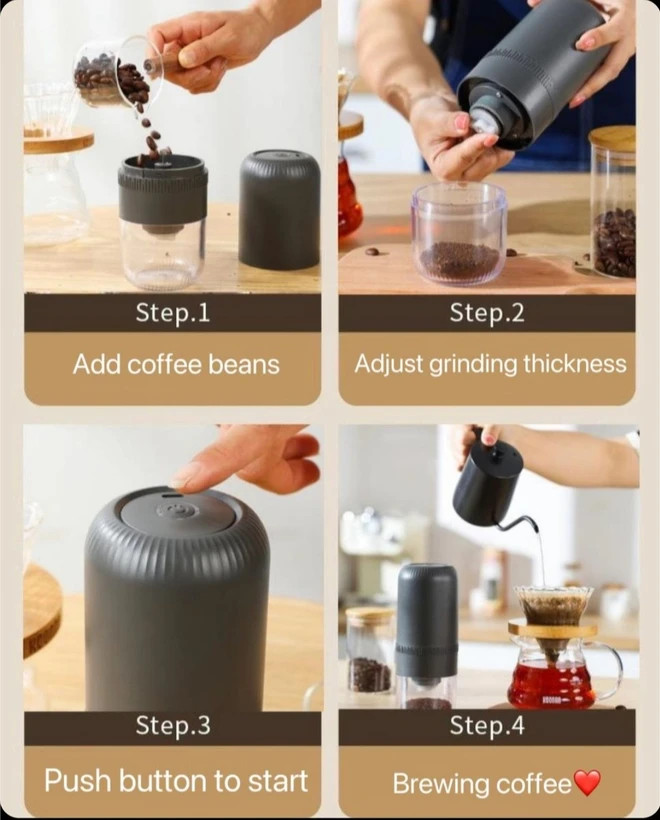 Step.1
Add coffee beans

Step.2
Adjust grinding thickness

Step.3
Push button to start

Step.4
Brewing coffee❤️