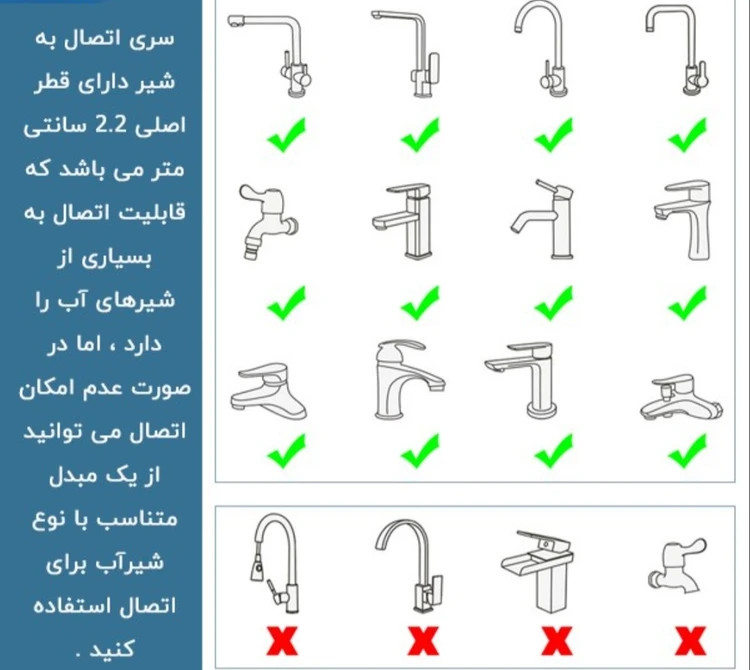 سری اتصال به شیر دارای قطر اصلی 2.2 سانتی متر می باشد که قابلیت اتصال به بسیاری از شیرهای آب را دارد ، اما در صورت عدم امکان اتصال می توانید از یک مبدل متناسب با نوع شیرآب برای اتصال استفاده کنید .