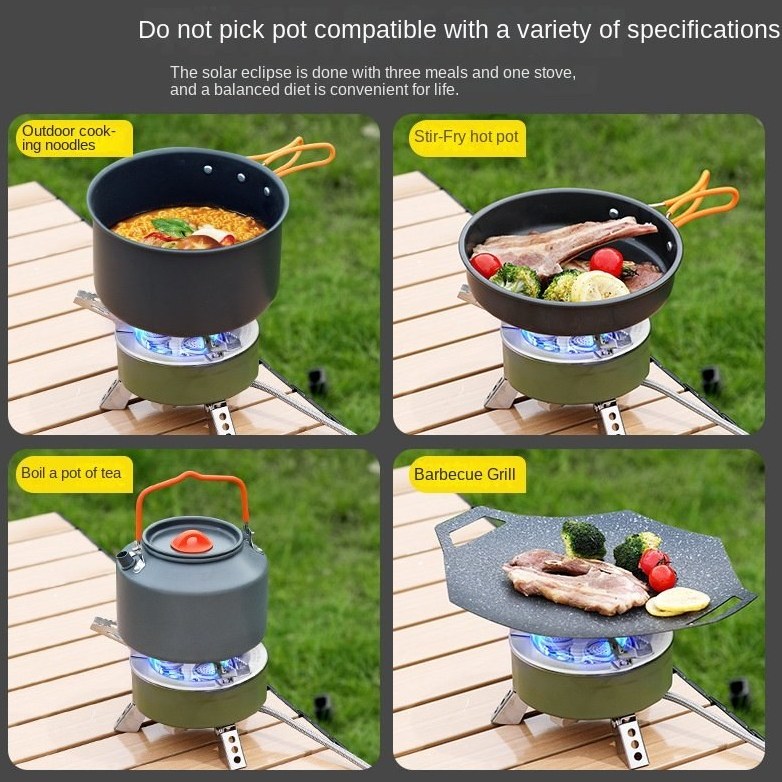 Do not pick pot compatible with a variety of specifications

The solar eclipse is done with three meals and one stove, and a balanced diet is convenient for life.

Outdoor cooking noodles

Stir-Fry hot pot

Boil a pot of tea

Barbecue Grill