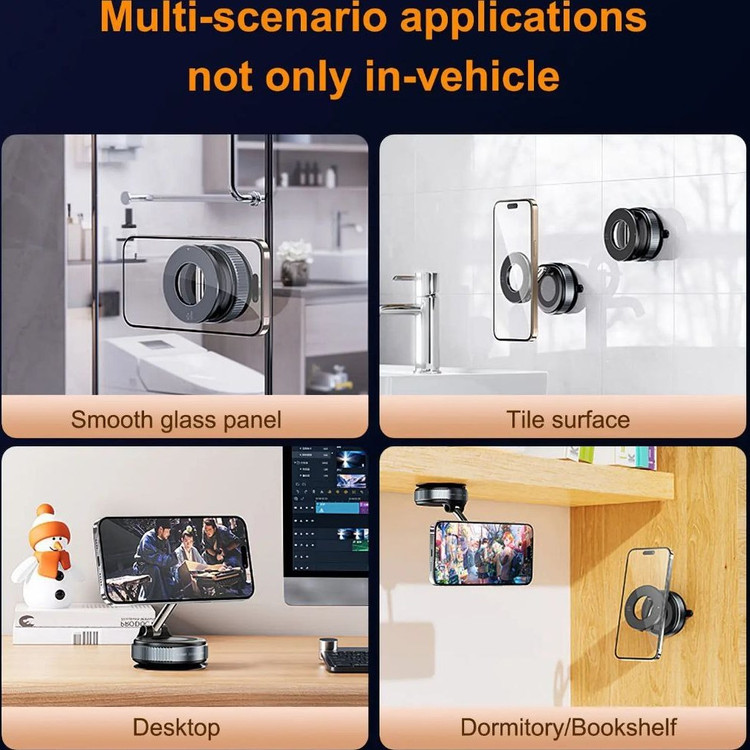 Multi-scenario applications not only in-vehicle

Smooth glass panel

Tile surface

Desktop

Dormitory/Bookshelf